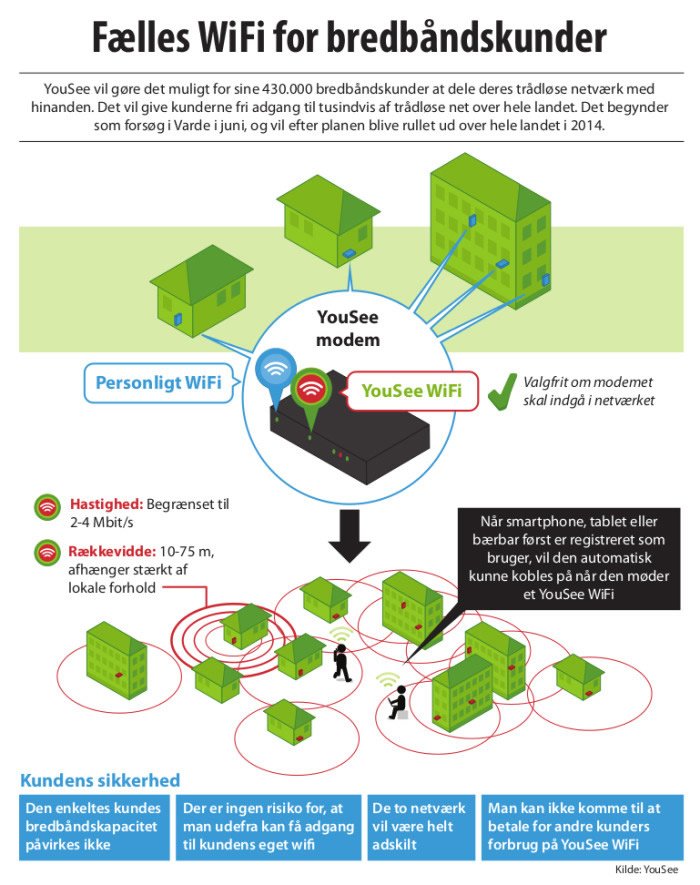 Fælles WiFi for bredbåndskunder

YouSee vil gøre det muligt for sine 430.000 bredbåndskunder at dele deres trådløse netværk med hinanden. Det vil give kunderne fri adgang til tusindvis af trådløse net over hele landet. Det begynder som forsøg i Varde i juni, og vil efter planen blive rullet ud over hele landet i 2014.

YouSee modem

Personligt WiFi

YouSee WiFi

Valgfrit om modemet skal indgå i netværket

Hastighed: Begrænset til 2-4 Mbit/s

Rækkevidde: 10-75 m, afhænger stærkt af lokale forhold

Når smartphone, tablet eller bærbar først er registreret som bruger, vil den automatisk kunne kobles på når den møder et YouSee WiFi

Kundens sikkerhed

Den enkeltes kundes bredbåndskapacitet påvirkes ikke

Der er ingen risiko for, at man udefra kan få adgang til kundens eget wifi

De to netværk vil være helt adskilt

Man kan ikke komme til at betale for andre kunders forbrug på YouSee WiFi

Kilde: YouSee